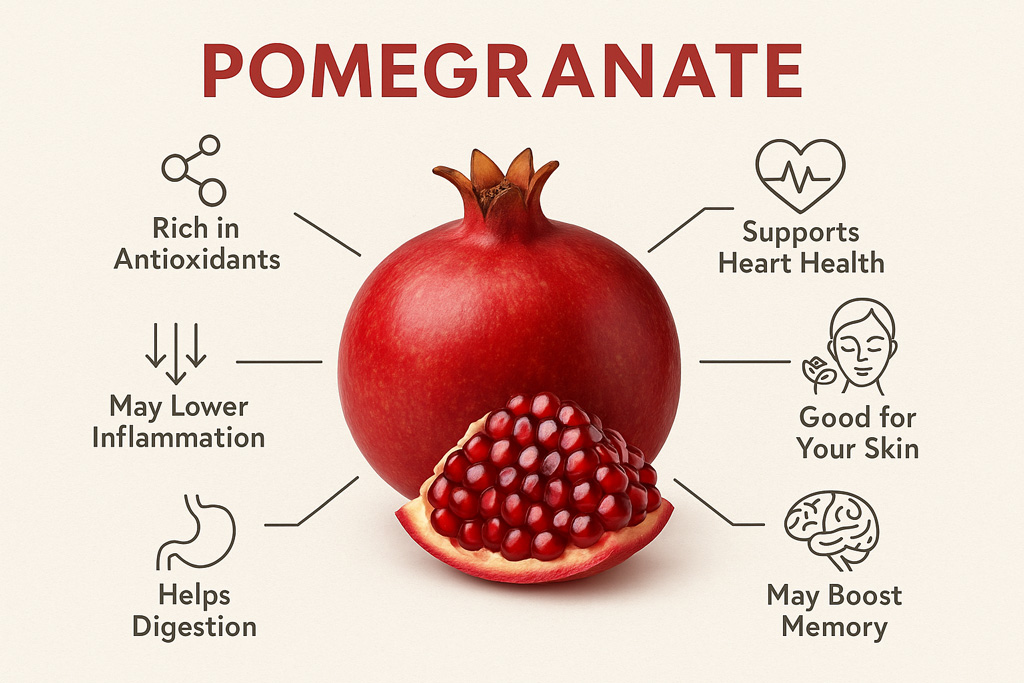 POMEGRANATE

Rich in Antioxidants

May Lower Inflammation

Helps Digestion

Supports Heart Health

Good for Your Skin

May Boost Memory